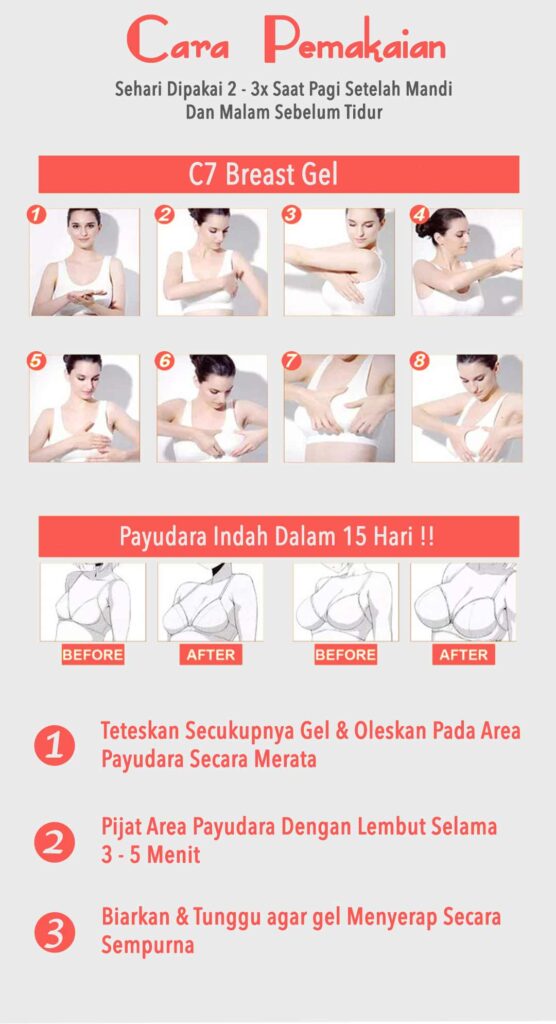 Cara Pemakaian

Sehari Dipakai 2 - 3x Saat Pagi Setelah Mandi Dan Malam Sebelum Tidur

C7 Breast Gel

1 2 3 4

5 6 7 8

Payudara Indah Dalam 15 Hari !!

BEFORE AFTER BEFORE AFTER

1 Teteskan Secukupnya Gel & Oleskan Pada Area Payudara Secara Merata

2 Pijat Area Payudara Dengan Lembut Selama 3 - 5 Menit

3 Biarkan & Tunggu agar gel Menyerap Secara Sempurna