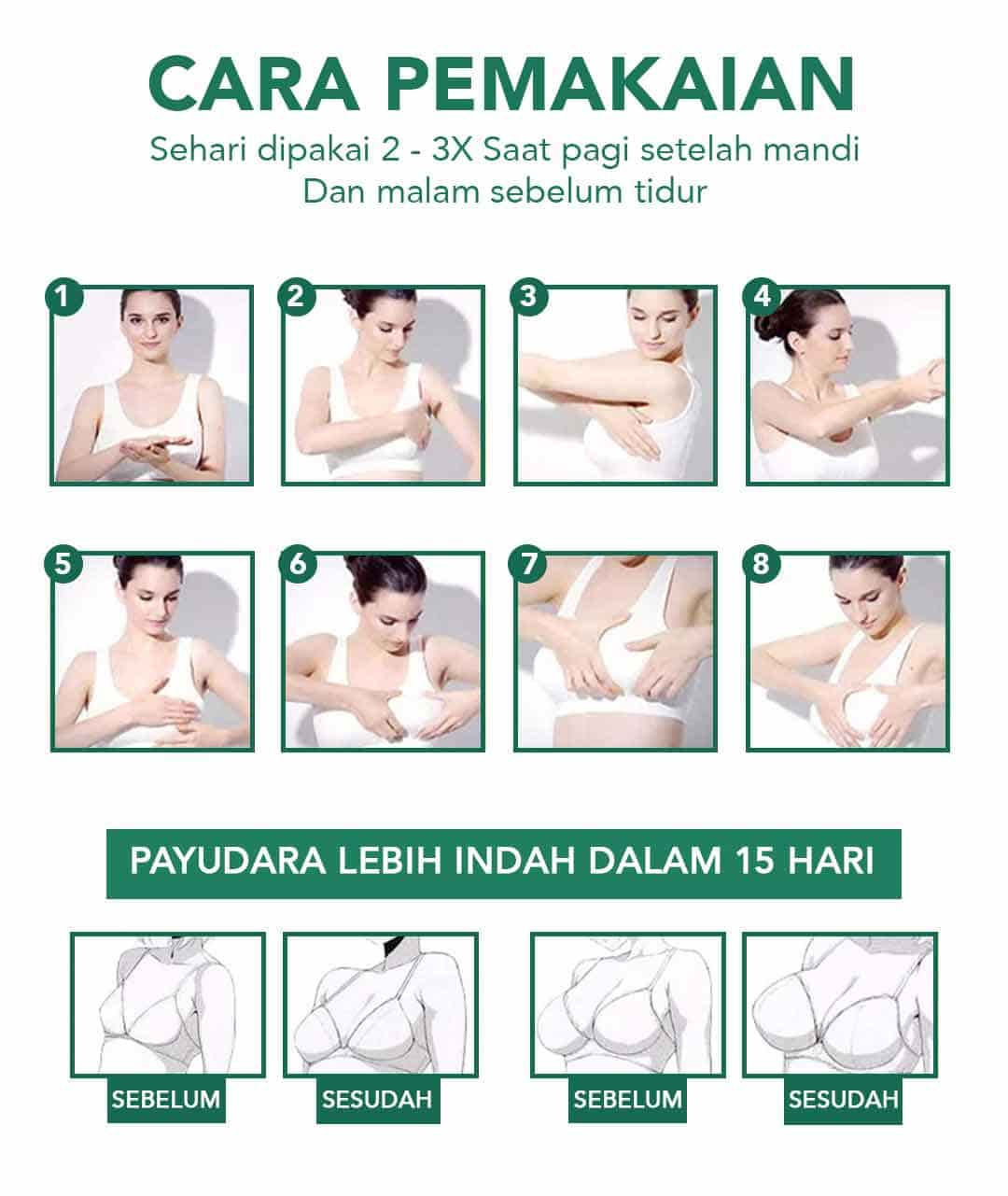 CARA PEMAKAIAN

Sehari dipakai 2 - 3X Saat pagi setelah mandi Dan malam sebelum tidur

1

2

3

4

5

6

7

8

PAYUDARA LEBIH INDAH DALAM 15 HARI

SEBELUM

SESUDAH

SEBELUM

SESUDAH